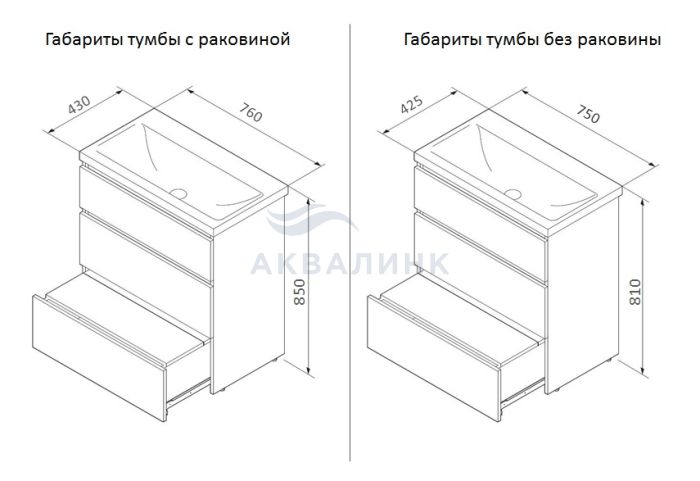 Габариты тумбы с раковиной

430

760

850

АКВАЛИНК

Габариты тумбы без раковины

425

750

810