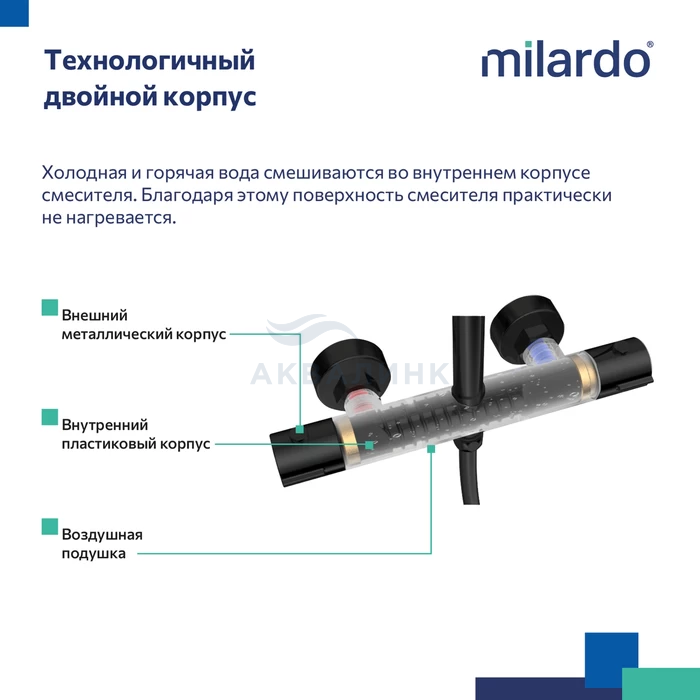 Технологичный двойной корпус

milardo®

Холодная и горячая вода смешиваются во внутреннем корпусе смесителя. Благодаря этому поверхность смесителя практически не нагревается.

Внешний металлический корпус

АКВАЛИНК

Внутренний пластиковый корпус

Воздушная подушка