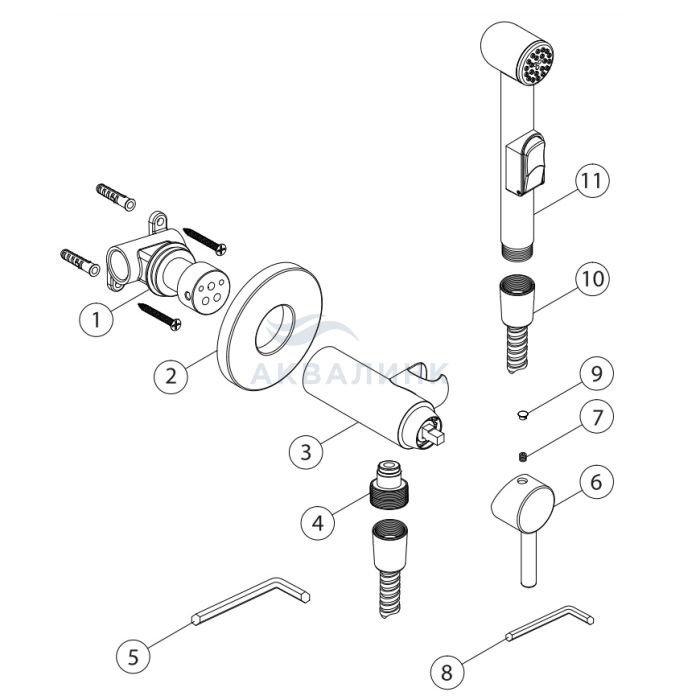 11
10
1
2
АКВАЛИНК
9
7
3
6
4
5
8