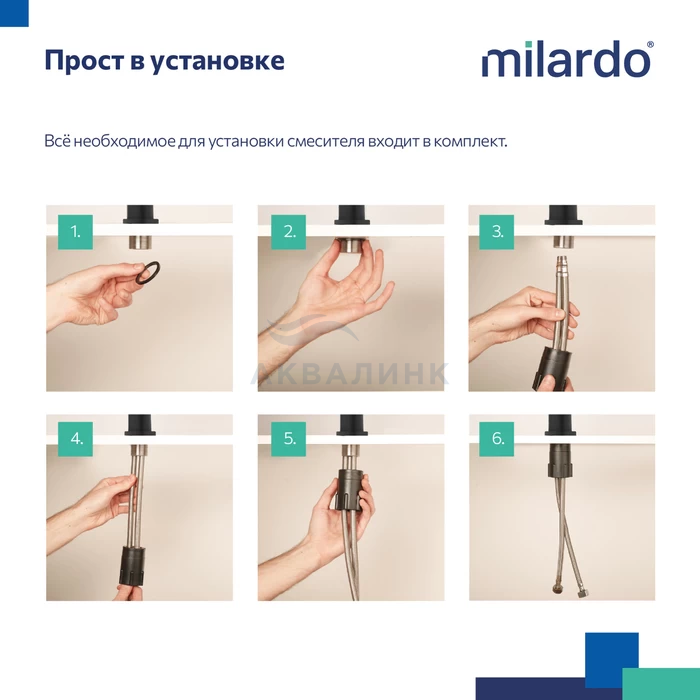 Прост в установке

milardo®

Всё необходимое для установки смесителя входит в комплект.

1.

2.

3.

АКВАЛИНК

4.

5.

6.