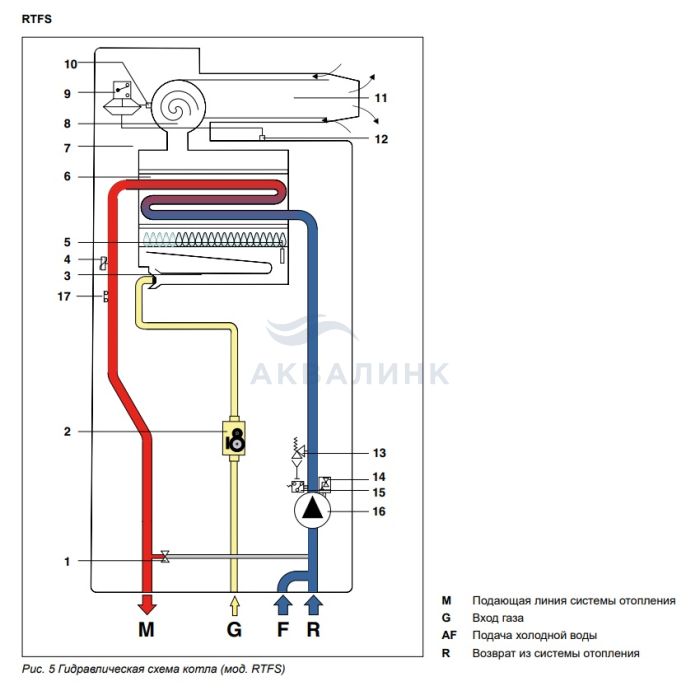 RTFS

10
9
8
7
6
5
4
3
17
2
1
11
12
13
14
15
16

АКВАЛИНК

M G F R

Рис. 5 Гидравлическая схема котла (мод. RTFS)

M Подающая линия системы отопления
G Вход газа
AF Подача холодной воды
R Возврат из системы отопления