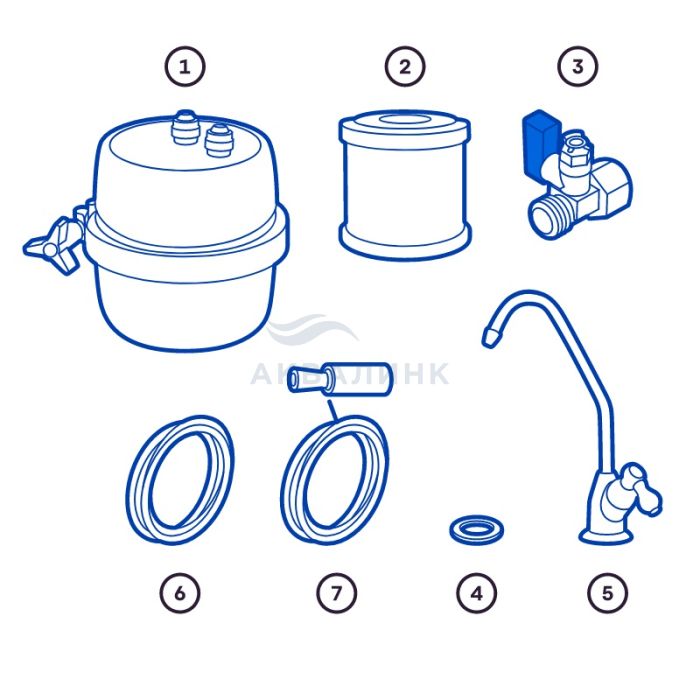 1
2
3
АКВАЛИНК
6
7
4
5