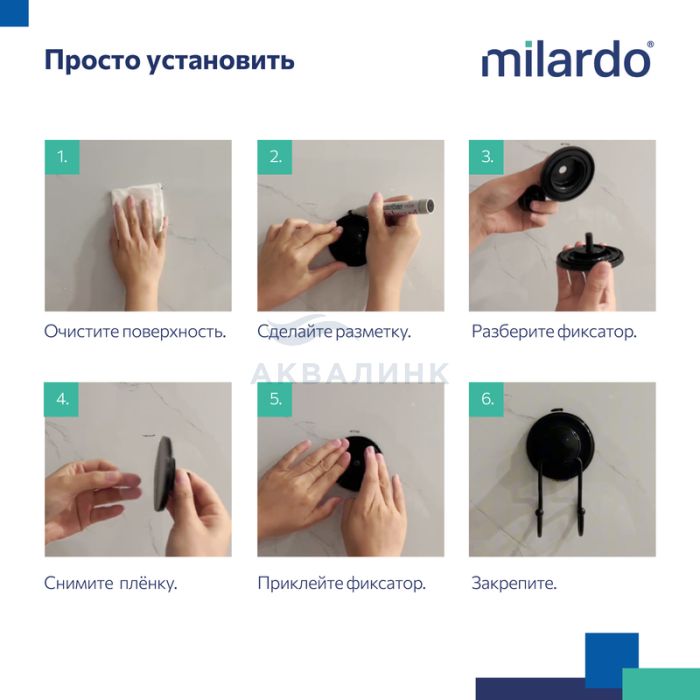 Просто установить

milardo®

1.

Очистите поверхность.

2.

Сделайте разметку.

3.

Разберите фиксатор.

АКВАЛИНК

4.

Снимите плёнку.

5.

Приклейте фиксатор.

6.

Закрепите.