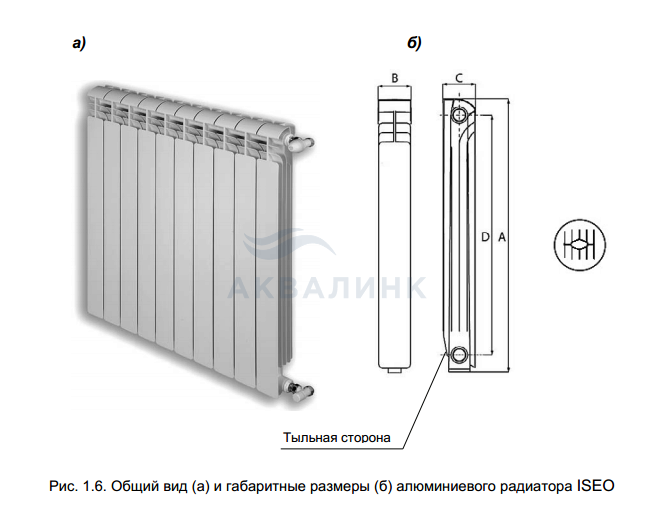 а)

б)

B

C

D

A

АКВАЛИНК

Тыльная сторона

Рис. 1.6. Общий вид (а) и габаритные размеры (б) алюминиевого радиатора ISEO