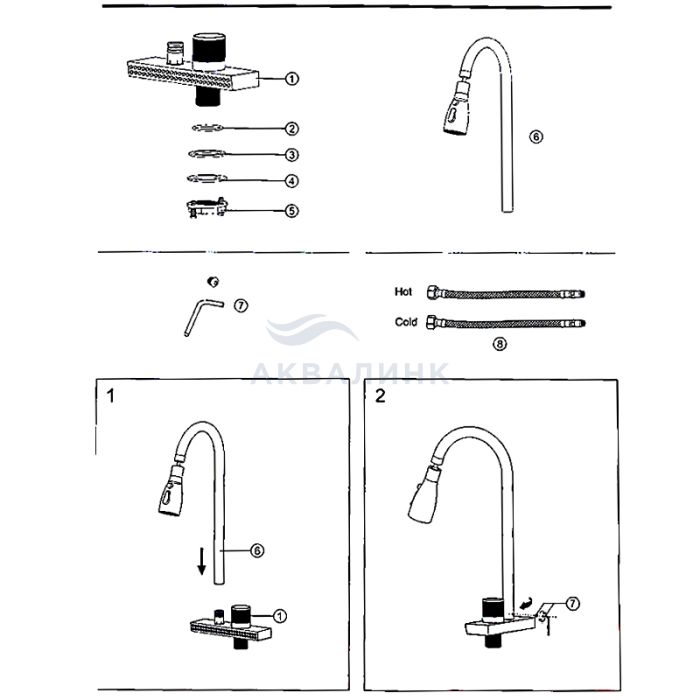 1
2
3
4
5
6
7
Hot
Cold
8
АКВАЛИНК
1
6
1
2
7