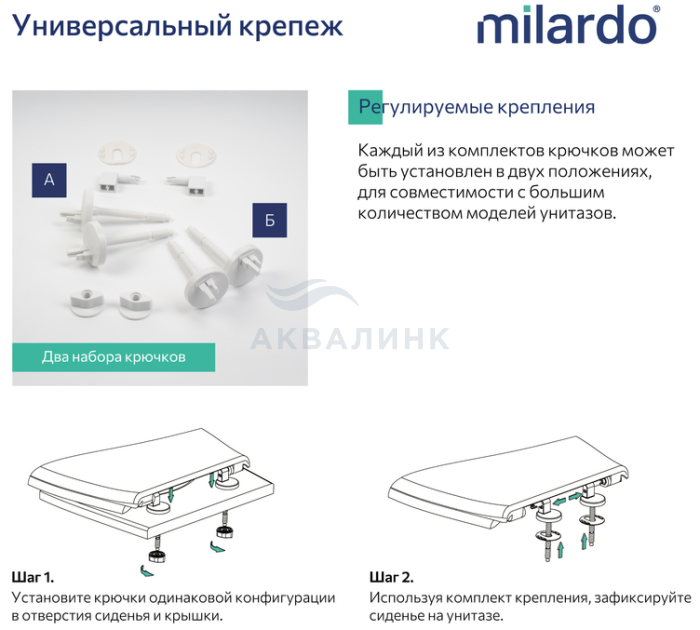 Универсальный крепеж

milardo®

А

Б

Два набора крючков

АКВАЛИНК

Регулируемые крепления

Каждый из комплектов крючков может быть установлен в двух положениях, для совместимости с большим количеством моделей унитазов.

Шаг 1.
Установите крючки одинаковой конфигурации в отверстия сиденья и крышки.

Шаг 2.
Используя комплект крепления, зафиксируйте сиденье на унитазе.