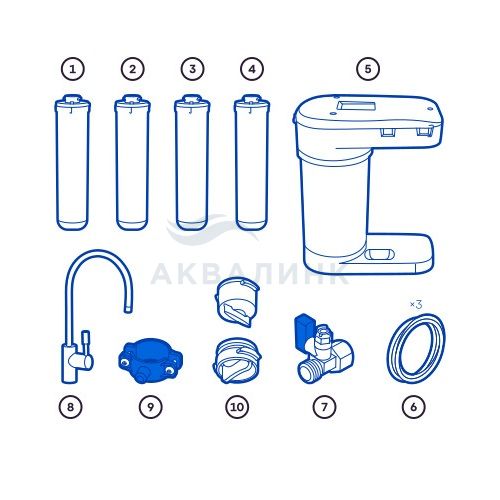 1 2 3 4 5

АКВАЛИНК

×3

8 9 10 7 6