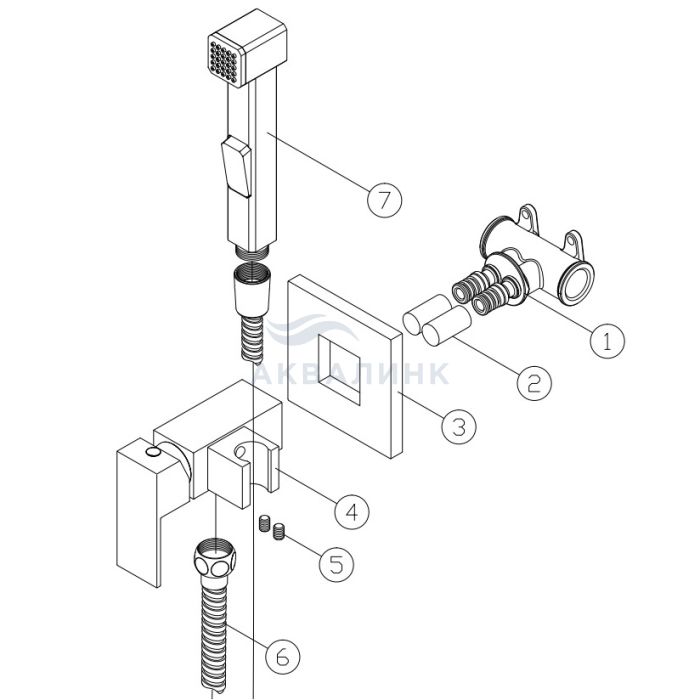 7
1
2
АКВАЛИНК
3
4
5
6