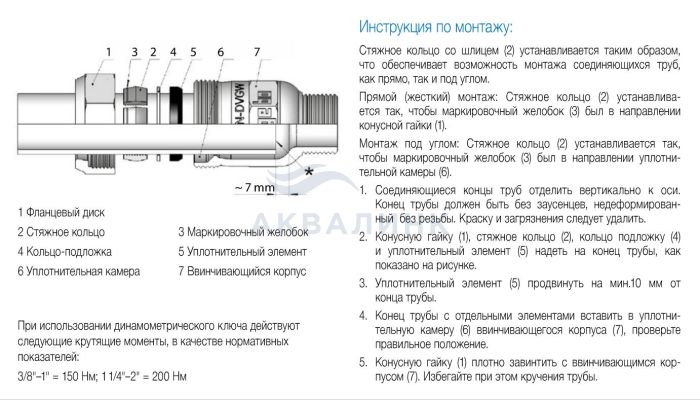 1 3 2 4 5 6 7

N-DVGW

*

~ 7 mm

1 Фланцевый диск

2 Стяжное кольцо

3 Маркировочный желобок

4 Кольцо-подложка

5 Уплотнительный элемент

6 Уплотнительная камера

7 Ввинчивающийся корпус

АКВАЛИНК

При использовании динамометрического ключа действуют следующие крутящие моменты, в качестве нормативных показателей:

3/8"–1" = 150 Нм; 1 1/4"–2" = 200 Нм

Инструкция по монтажу:

Стяжное кольцо со шлицем (2) устанавливается таким образом, что обеспечивает возможность монтажа соединяющихся труб, как прямо, так и под углом.

Прямой (жесткий) монтаж: Стяжное кольцо (2) устанавливается так, чтобы маркировочный желобок (3) был в направлении конусной гайки (1).

Монтаж под углом: Стяжное кольцо (2) устанавливается так, чтобы маркировочный желобок (3) был в направлении уплотнительной камеры (6).

1. Соединяющиеся концы труб отделить вертикально к оси. Конец трубы должен быть без заусенцев, недеформированный без резьбы. Краску и загрязнения следует удалить.

2. Конусную гайку (1), стяжное кольцо (2), кольцо подложку (4) и уплотнительный элемент (5) надеть на конец трубы, как показано на рисунке.

3. Уплотнительный элемент (5) продвинуть на мин.10 мм от конца трубы.

4. Конец трубы с отдельными элементами вставить в уплотнительную камеру (6) ввинчивающегося корпуса (7), проверьте правильное положение.

5. Конусную гайку (1) плотно завинтить с ввинчивающимся корпусом (7). Избегайте при этом кручения трубы.