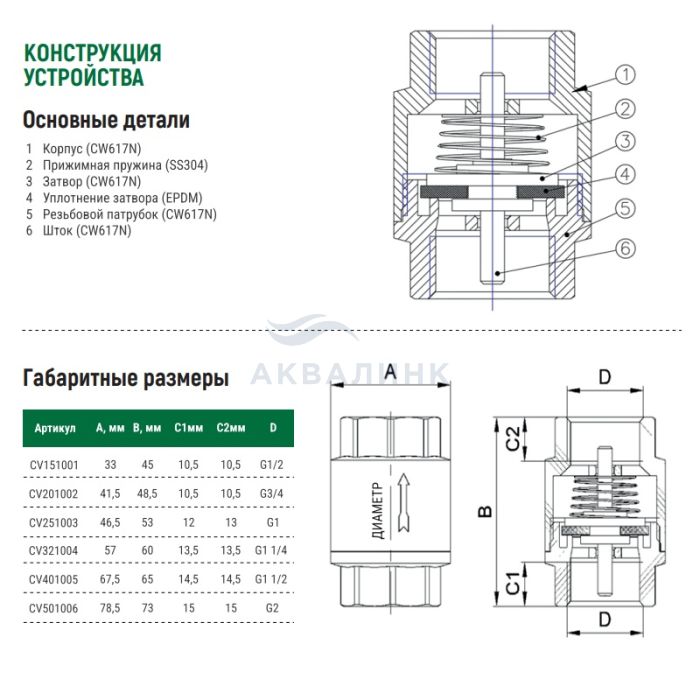 КОНСТРУКЦИЯ УСТРОЙСТВА

Основные детали

1 Корпус (CW617N)
2 Прижимная пружина (SS304)
3 Затвор (CW617N)
4 Уплотнение затвора (EPDM)
5 Резьбовой патрубок (CW617N)
6 Шток (CW617N)

1
2
3
4
5
6

АКВАЛИНК

Габаритные размеры

| Артикул | A, мм | B, мм | C1мм | C2мм | D |
|---|---|---|---|---|---|
| CV151001 | 33 | 45 | 10,5 | 10,5 | G1/2 |
| CV201002 | 41,5 | 48,5 | 10,5 | 10,5 | G3/4 |
| CV251003 | 46,5 | 53 | 12 | 13 | G1 |
| CV321004 | 57 | 60 | 13,5 | 13,5 | G1 1/4 |
| CV401005 | 67,5 | 65 | 14,5 | 14,5 | G1 1/2 |
| CV501006 | 78,5 | 73 | 15 | 15 | G2 |

A
ДИАМЕТР
D
C2
B
C1
D